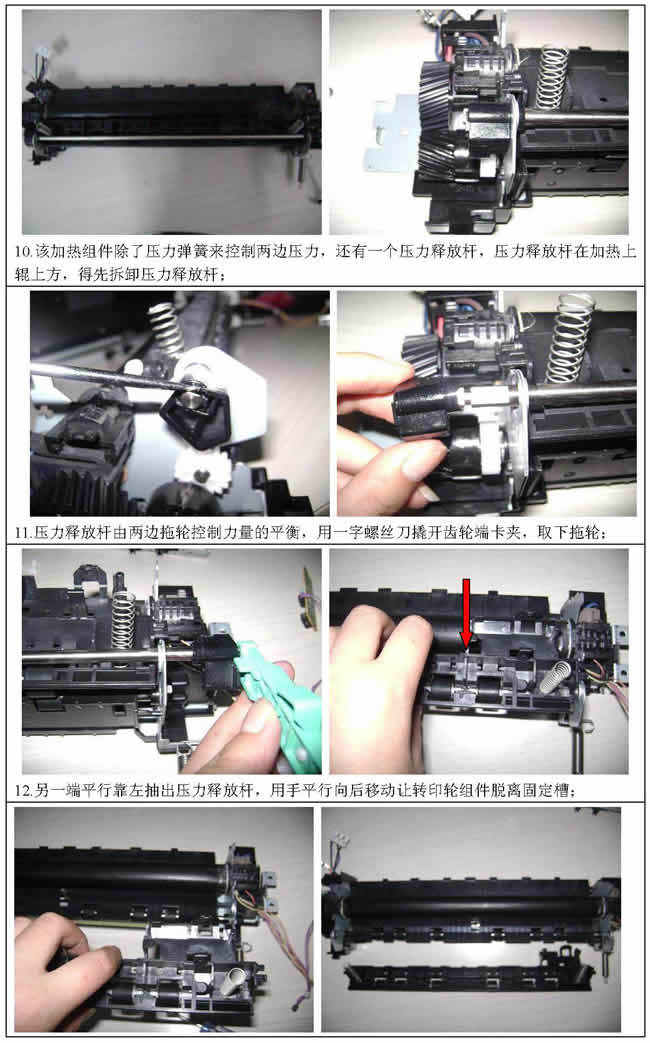 10.该加热组件除了压力弹簧来控制两边压力，还有一个压力释放杆，压力释放杆在加热上辊上方，得先拆卸压力释放杆；

11.压力释放杆由两边拖轮控制力量的平衡，用一字螺丝刀撬开齿轮端卡夹，取下拖轮；

12.另一端平行靠左抽出压力释放杆，用手平行向后移动让转印轮组件脱离固定槽；